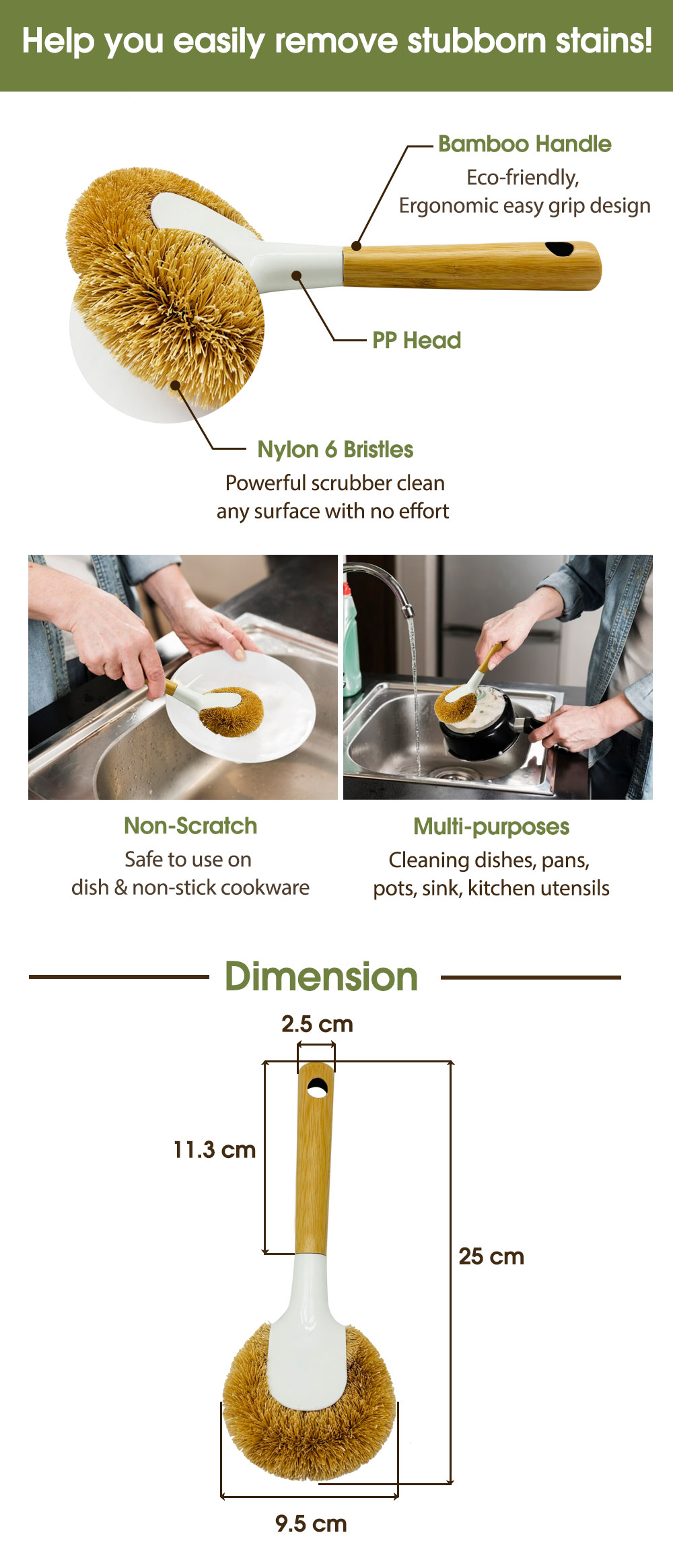 Help you easily remove stubborn stains!

Bamboo Handle
Eco-friendly,
Ergonomic easy grip design

PP Head

Nylon 6 Bristles
Powerful scrubber clean
any surface with no effort

Non-Scratch
Safe to use on
dish & non-stick cookware

Multi-purposes
Cleaning dishes, pans,
pots, sink, kitchen utensils

Dimension

2.5 cm

11.3 cm

25 cm

9.5 cm